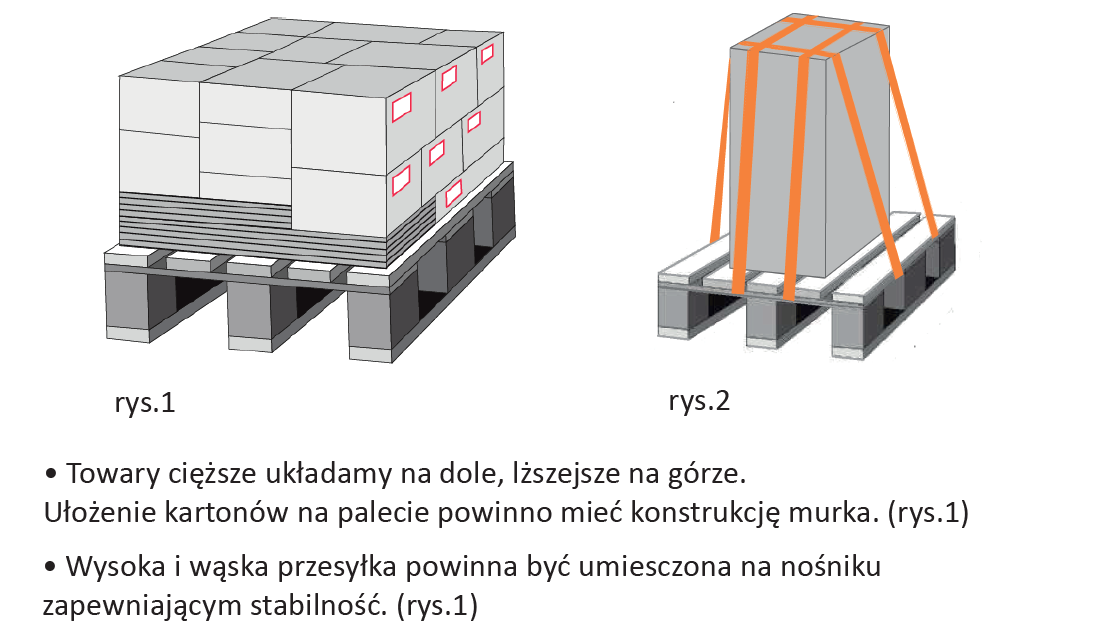 rys.1

rys.2

• Towary cięższe układamy na dole, lższejsze na górze.
Ułożenie kartonów na palecie powinno mieć konstrukcję murka. (rys.1)

• Wysoka i wąska przesyłka powinna być umiesczona na nośniku zapewniającym stabilność. (rys.1)